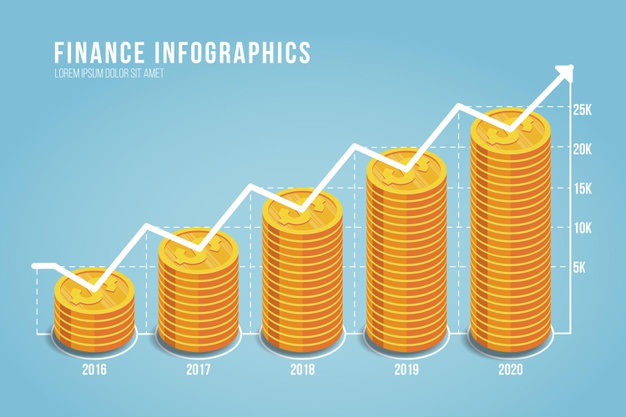 FINANCE INFOGRAPHICS
LOREM IPSUM DOLOR SIT AMET

25K
20K
15K
10K
5K

2016
2017
2018
2019
2020